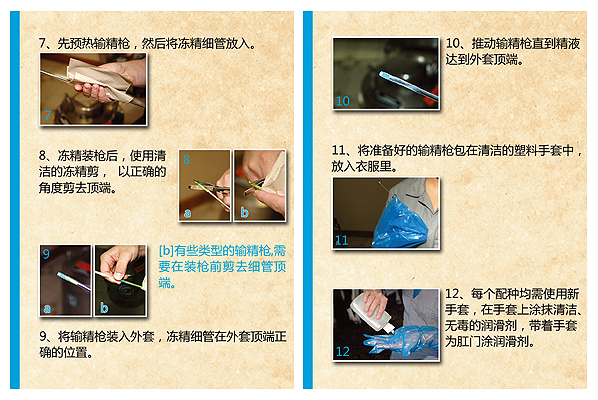 7、先预热输精枪，然后将冻精细管放入。

7

8、冻精装枪后，使用清洁的冻精剪， 以正确的角度剪去顶端。

8

a

b

9

a

b

[b]有些类型的输精枪,需要在装枪前剪去细管顶端。

9、将输精枪装入外套，冻精细管在外套顶端正确的位置。

10

10、推动输精枪直到精液达到外套顶端。

11、将准备好的输精枪包在清洁的塑料手套中，放入衣服里。

11

12

12、每个配种均需使用新手套，在手套上涂抹清洁、无毒的润滑剂，带着手套为肛门涂润滑剂。