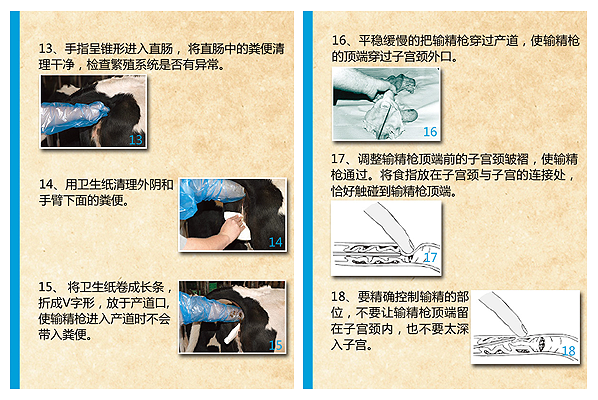 13、手指呈锥形进入直肠，将直肠中的粪便清理干净，检查繁殖系统是否有异常。

13

14、用卫生纸清理外阴和手臂下面的粪便。

14

15、将卫生纸卷成长条，折成V字形，放于产道口，使输精枪进入产道时不会带入粪便。

15

16、平稳缓慢的把输精枪穿过产道，使输精枪的顶端穿过子宫颈外口。

16

17、调整输精枪顶端前的子宫颈皱褶，使输精枪通过。将食指放在子宫颈与子宫的连接处，恰好触碰到输精枪顶端。

17

18、要精确控制输精的部位，不要让输精枪顶端留在子宫颈内，也不要太深入子宫。

18